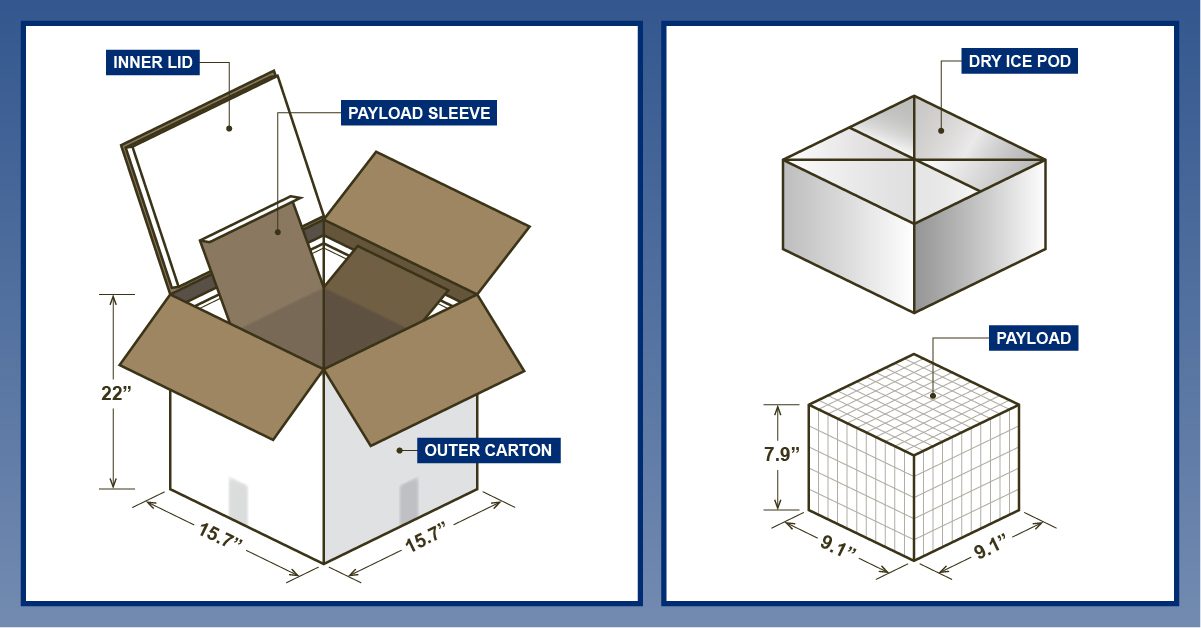 INNER LID

PAYLOAD SLEEVE

22”

OUTER CARTON

15.7”

15.7”

DRY ICE POD

PAYLOAD

7.9”

9.1”

9.1”